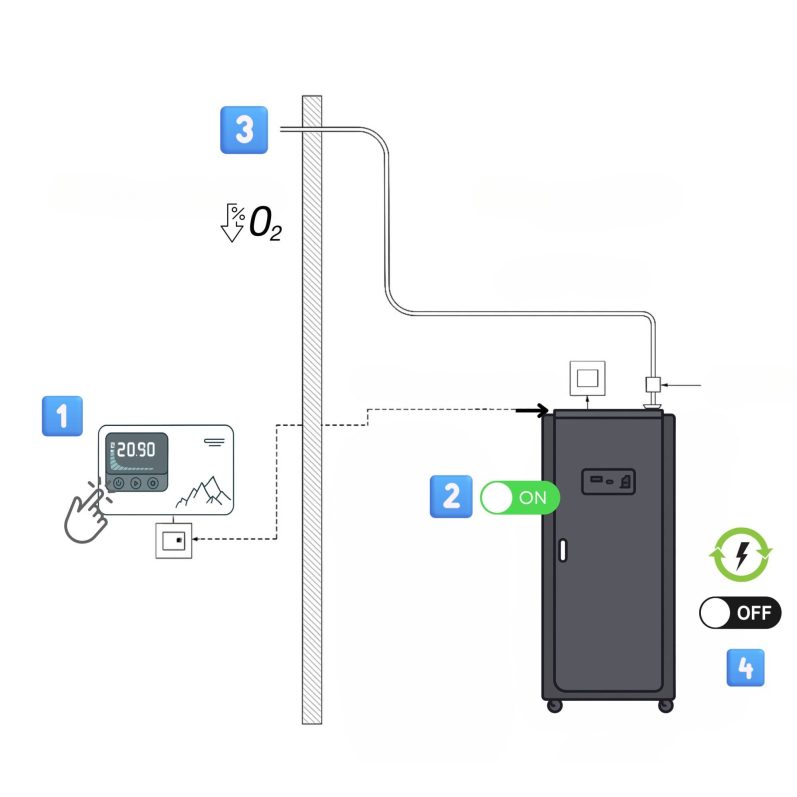 3

% $O_2$

1

20.90

2 ON

OFF

4